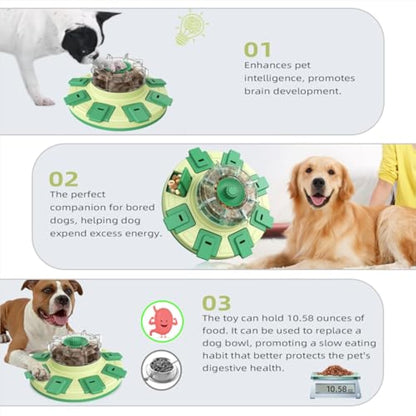 01
Enhances pet intelligence, promotes brain development.

02
The perfect companion for bored dogs, helping dog expend excess energy.

03
The toy can hold 10.58 ounces of food. It can be used to replace a dog bowl, promoting a slow eating habit that better protects the pet's digestive health.

10.58